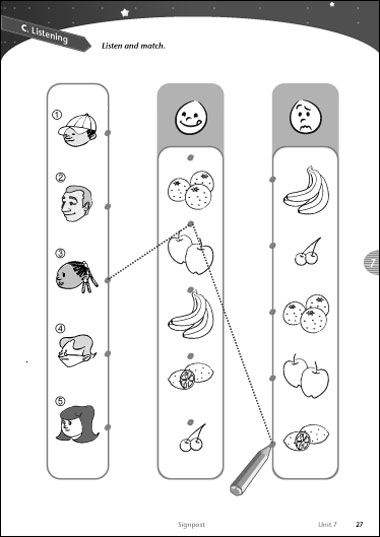 C. Listening

Listen and match.

①

②

③

④

⑤

7

Signpost

Unit 7

27